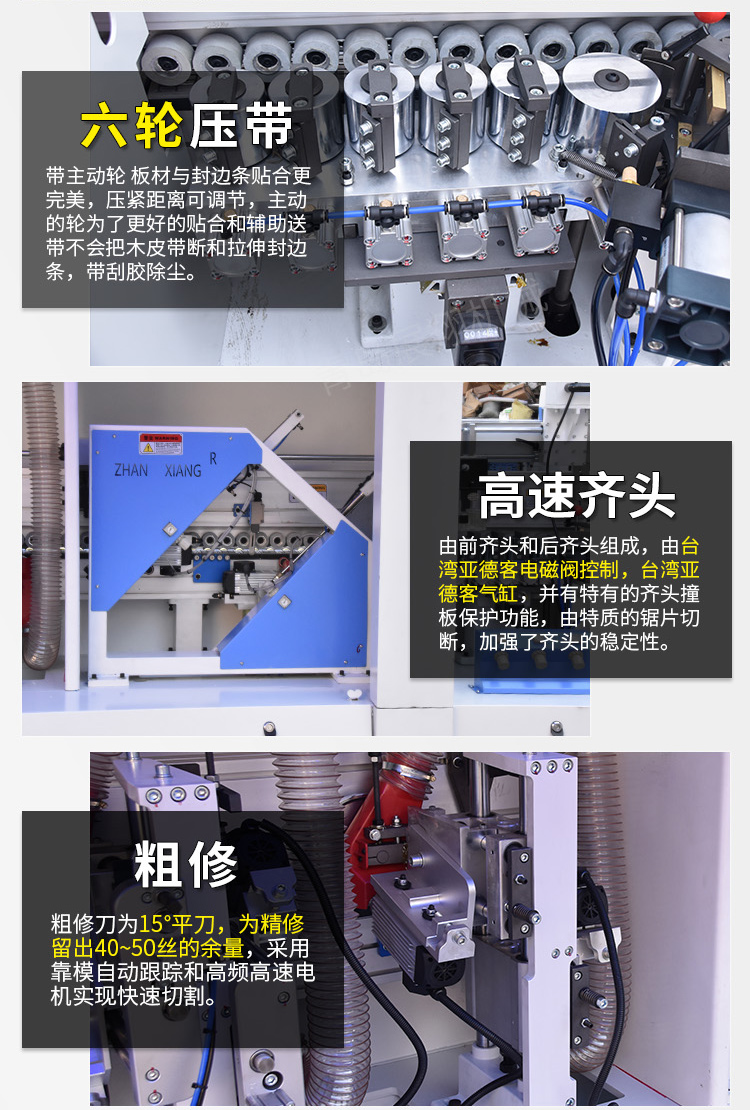 六轮压带

带主动轮 板材与封边条贴合更完美，压紧距离可调节，主动的轮为了更好的贴合和辅助送带不会把木皮带断和拉伸封边条，带刮胶除尘。

ZHAN XIANG R

高速齐头

由前齐头和后齐头组成，由台湾亚德客电磁阀控制，台湾亚德客气缸，并有特有的齐头撞板保护功能，由特质的锯片切断，加强了齐头的稳定性。

粗修

粗修刀为15°平刀，为精修留出40~50丝的余量，采用靠模自动跟踪和高频高速电机实现快速切割。